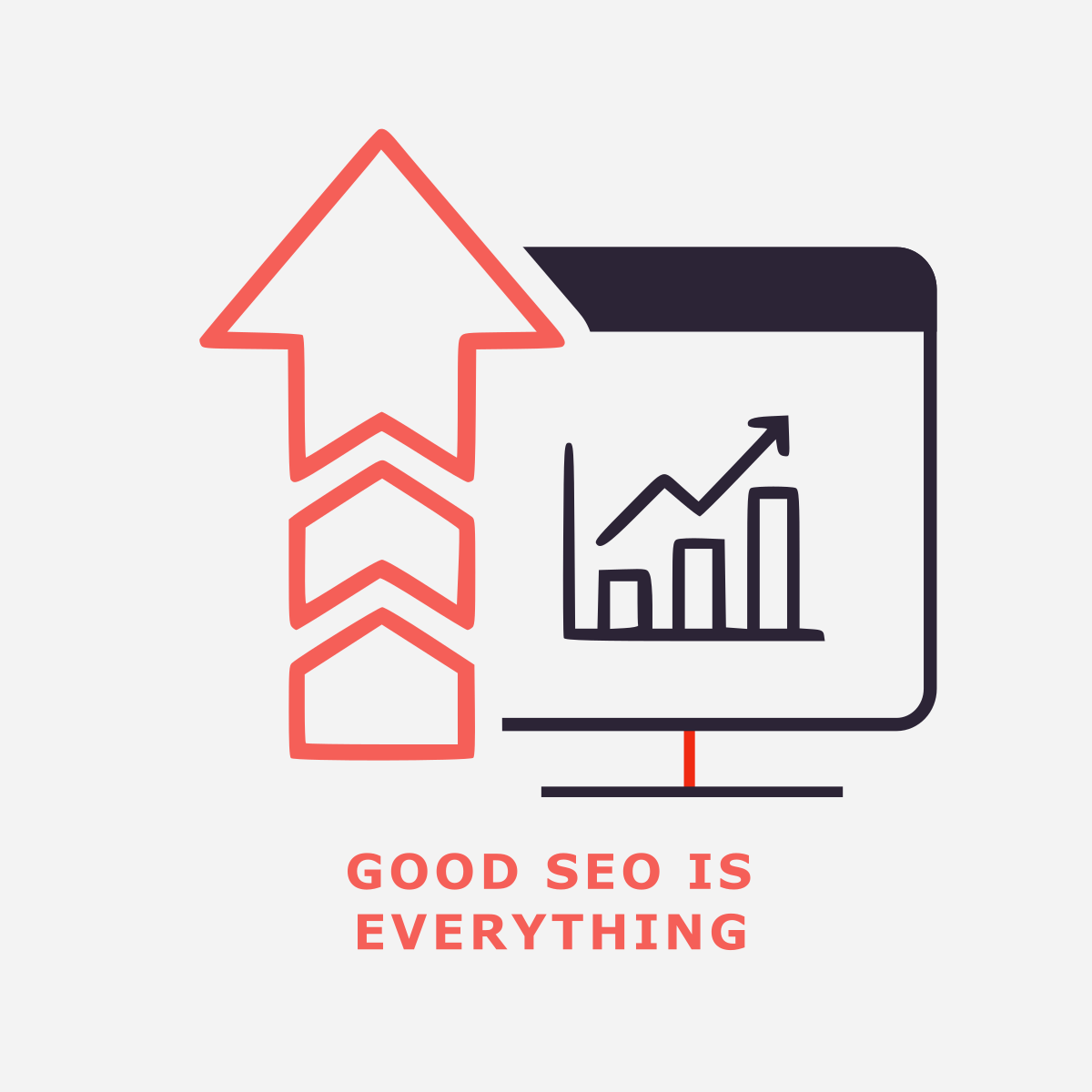 GOOD SEO IS EVERYTHING